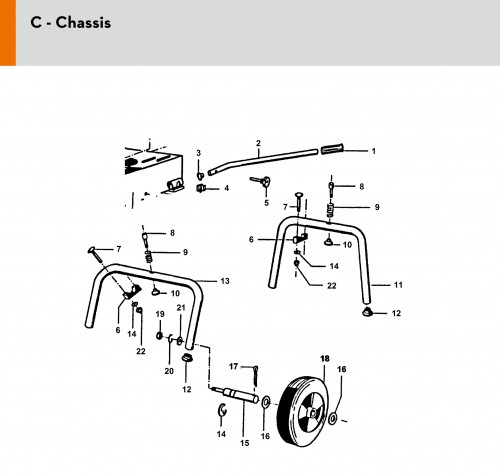 C - Chassis

2
1
3
4
5
8
7
9
6
10
14
22
11
12
8
7
9
13
10
6
14
22
19
21
20
12
17
18
16
14
15
16